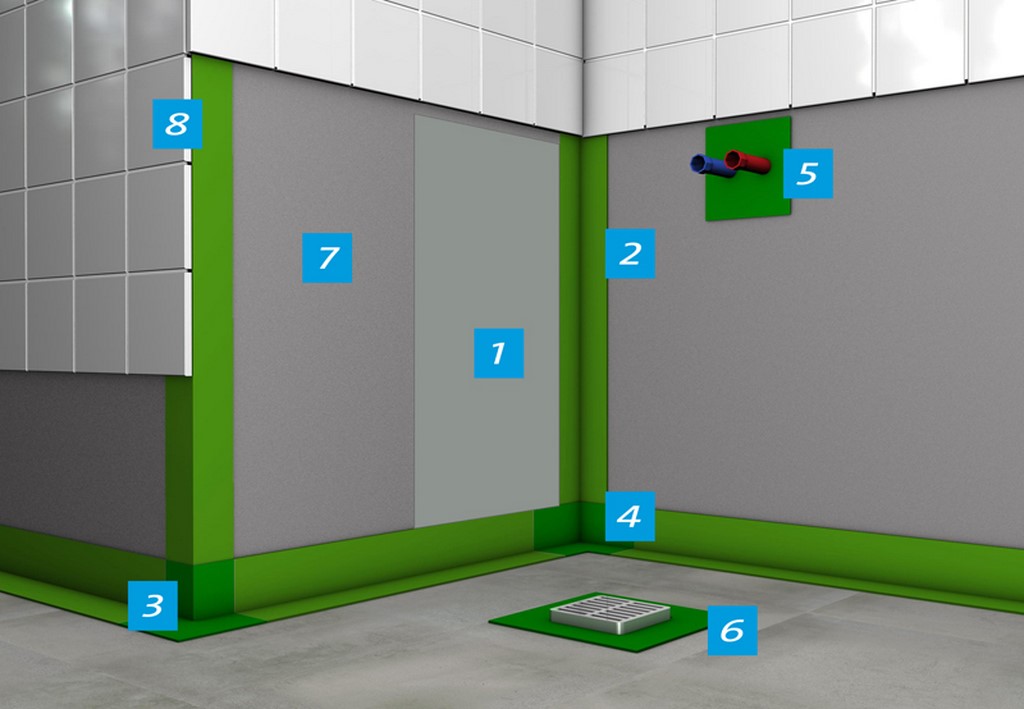 8
7
1
2
5
4
3
6